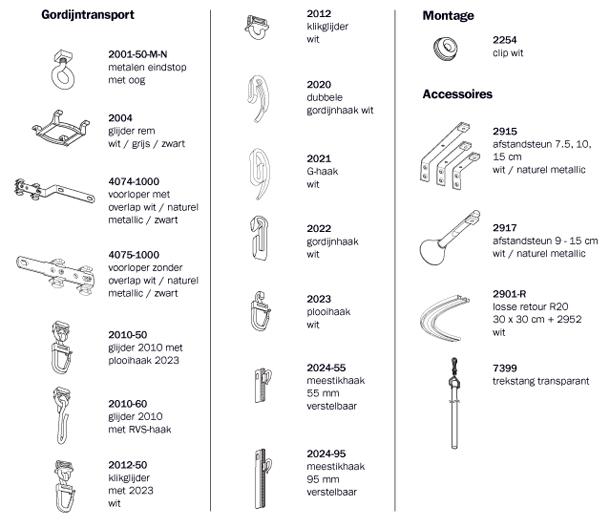 Gordijntransport

2001-50-M-N
metalen eindstop
met oog

2004
glijder rem
wit / grijs / zwart

4074-1000
voorloper met
overlap wit / naturel
metallic / zwart

4075-1000
voorloper zonder
overlap wit / naturel
metallic / zwart

2010-50
glijder 2010 met
plooihaak 2023

2010-60
glijder 2010
met RVS-haak

2012-50
klikglijder
met 2023
wit

2012
klikglijder
wit

2020
dubbele
gordijnhaak wit

2021
G-haak
wit

2022
gordijnhaak
wit

2023
plooihaak
wit

2024-55
meestikhaak
55 mm
verstelbaar

2024-95
meestikhaak
95 mm
verstelbaar

Montage

2254
clip wit

Accessoires

2915
afstandsteun 7.5, 10,
15 cm
wit / naturel metallic

2917
afstandsteun 9 - 15 cm
wit / naturel metallic

2901-R
losse retour R20
30 x 30 cm + 2952
wit

7399
trekstang transparant