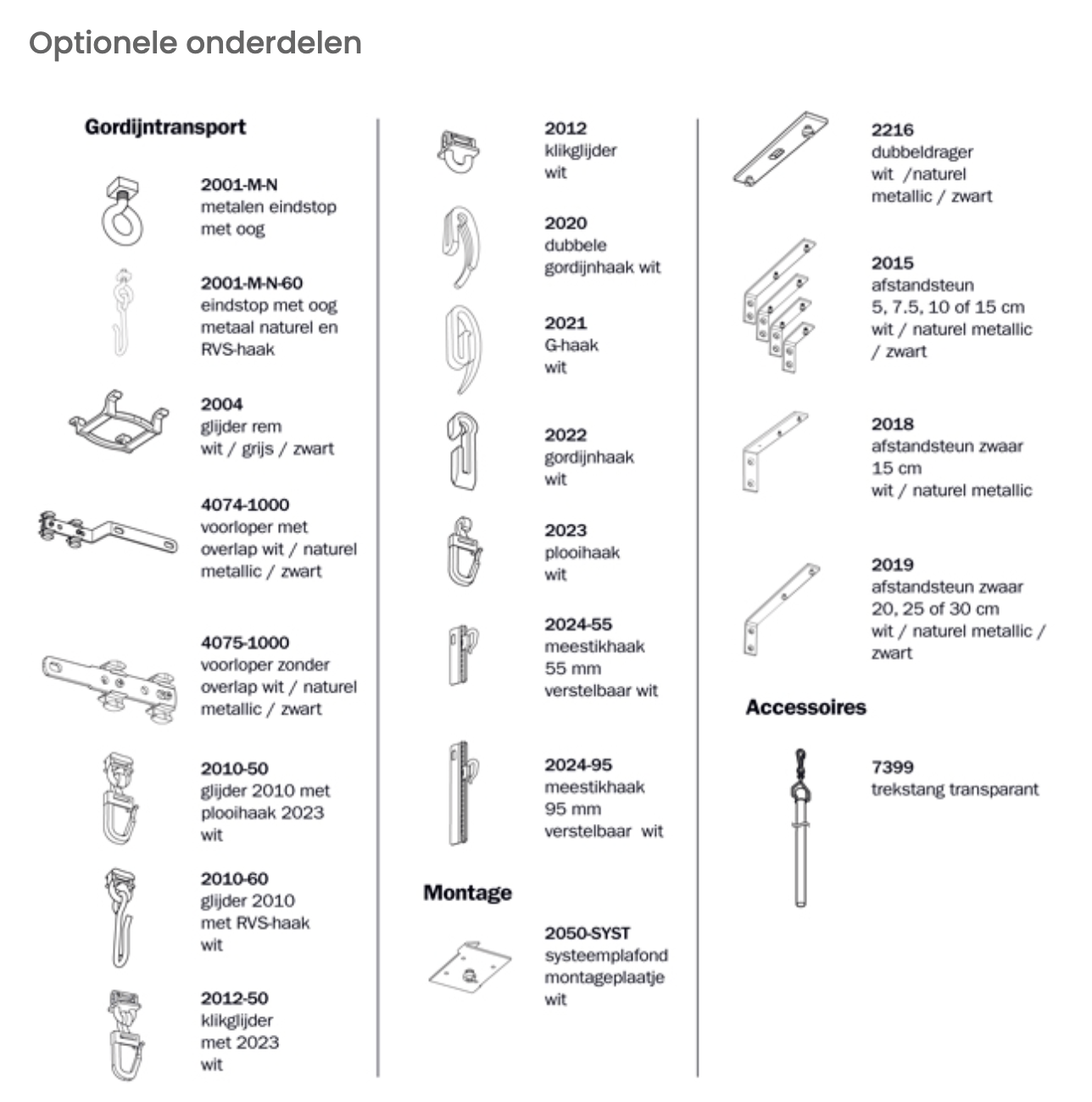 Optionele onderdelen

Gordijntransport

2001-M-N
metalen eindstop
met oog

2001-M-N-60
eindstop met oog
metaal naturel en
RVS-haak

2004
glijder rem
wit / grijs / zwart

4074-1000
voorloper met
overlap wit / naturel
metallic / zwart

4075-1000
voorloper zonder
overlap wit / naturel
metallic / zwart

2010-50
glijder 2010 met
plooihaak 2023
wit

2010-60
glijder 2010
met RVS-haak
wit

2012-50
klikglijder
met 2023
wit

2012
klikglijder
wit

2020
dubbele
gordijnhaak wit

2021
G-haak
wit

2022
gordijnhaak
wit

2023
plooihaak
wit

2024-55
meestikhaak
55 mm
verstelbaar wit

2024-95
meestikhaak
95 mm
verstelbaar wit

Montage

2050-SYST
systeemplafond
montageplaatje
wit

2216
dubbeldrager
wit /naturel
metallic / zwart

2015
afstandsteun
5, 7.5, 10 of 15 cm
wit / naturel metallic
/ zwart

2018
afstandsteun zwaar
15 cm
wit / naturel metallic

2019
afstandsteun zwaar
20, 25 of 30 cm
wit / naturel metallic /
zwart

Accessoires

7399
trekstang transparant